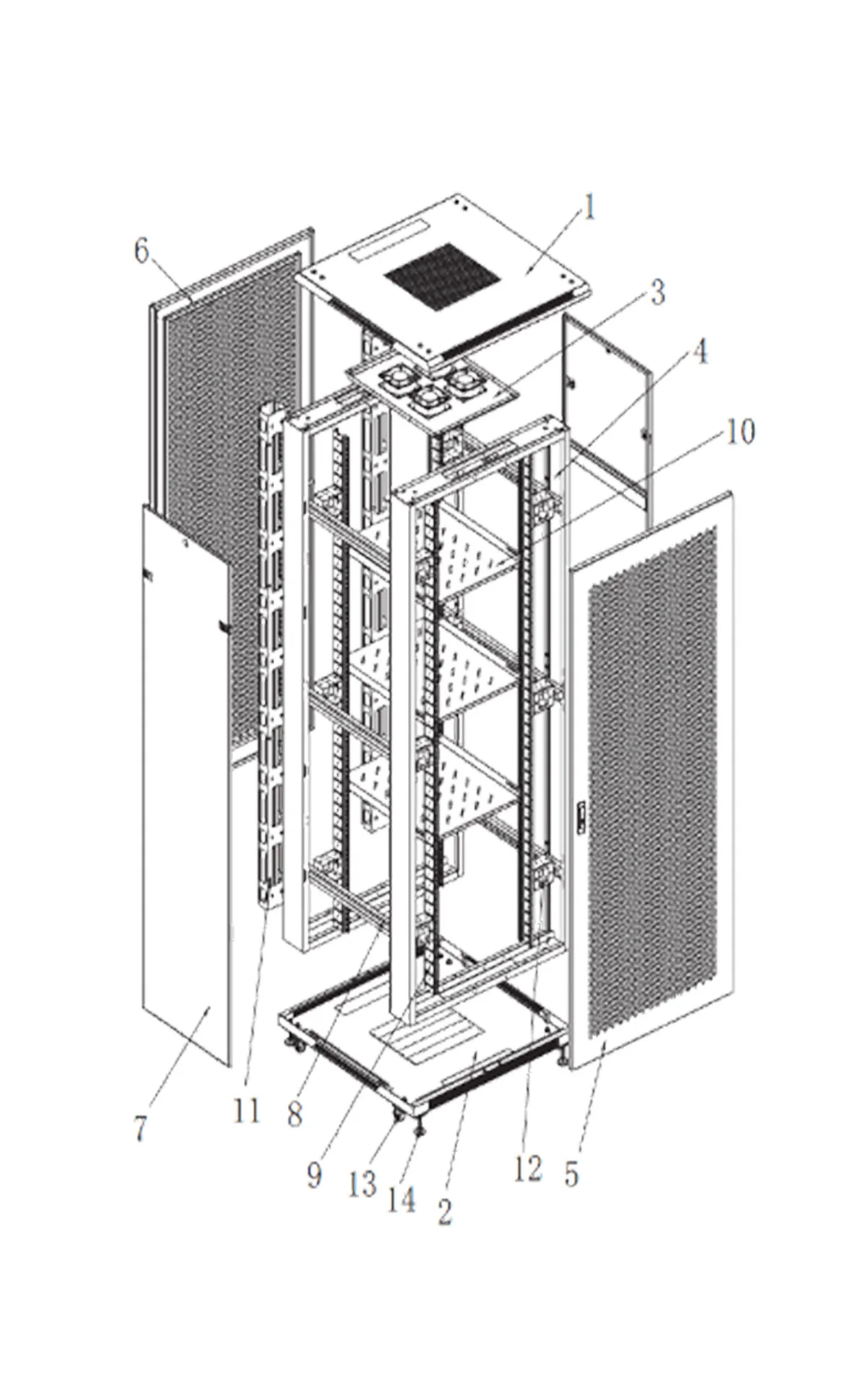 1
6
3
4
10
7
11
8
9
13
14
2
12
5