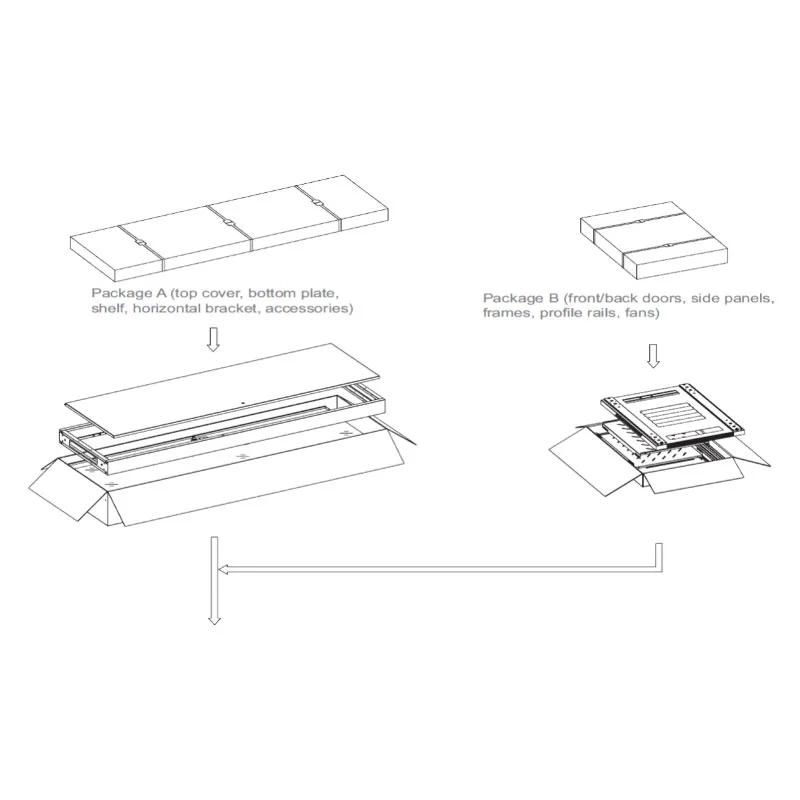 Package A (top cover, bottom plate, shelf, horizontal bracket, accessories)

Package B (front/back doors, side panels, frames, profile rails, fans)